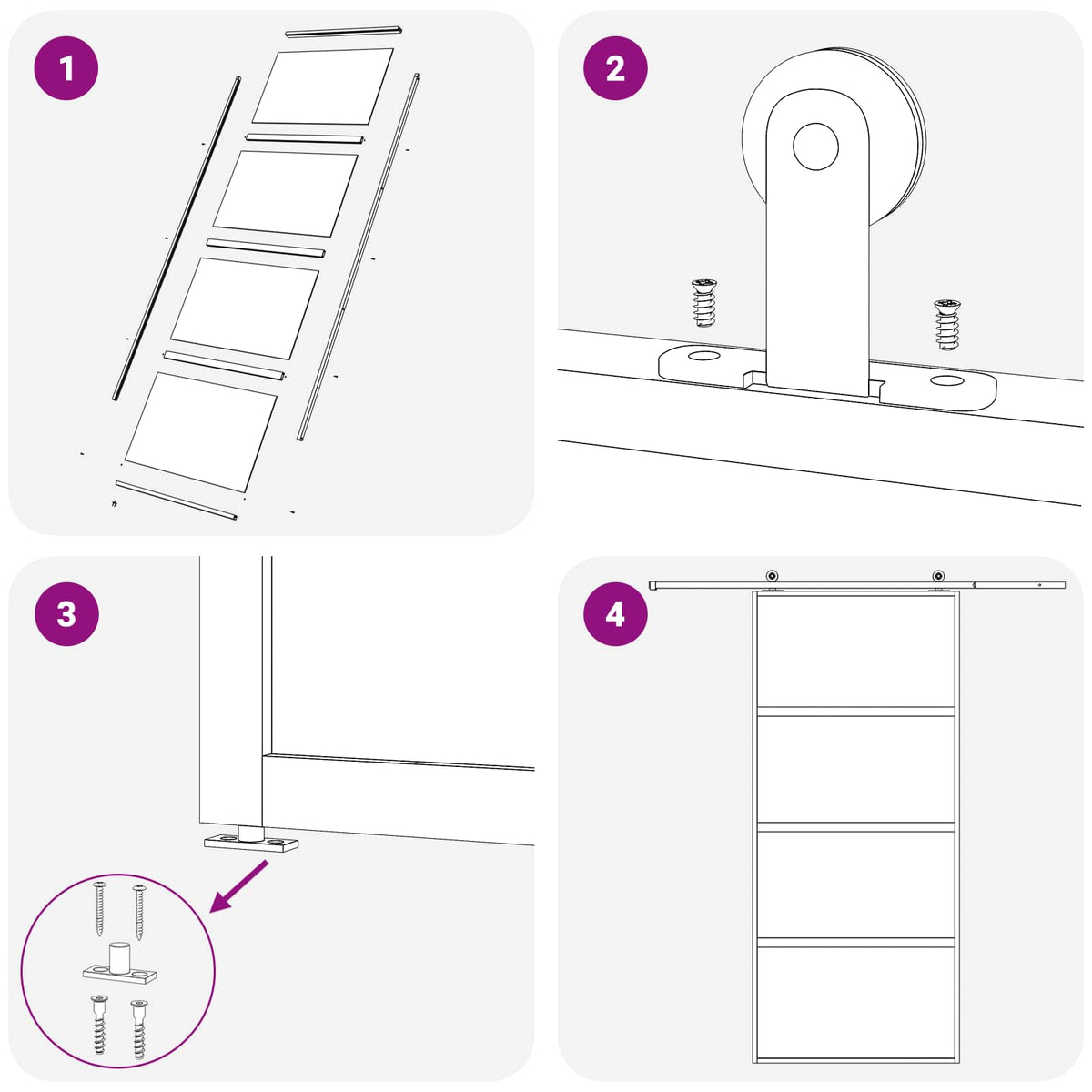 1

2

3

4